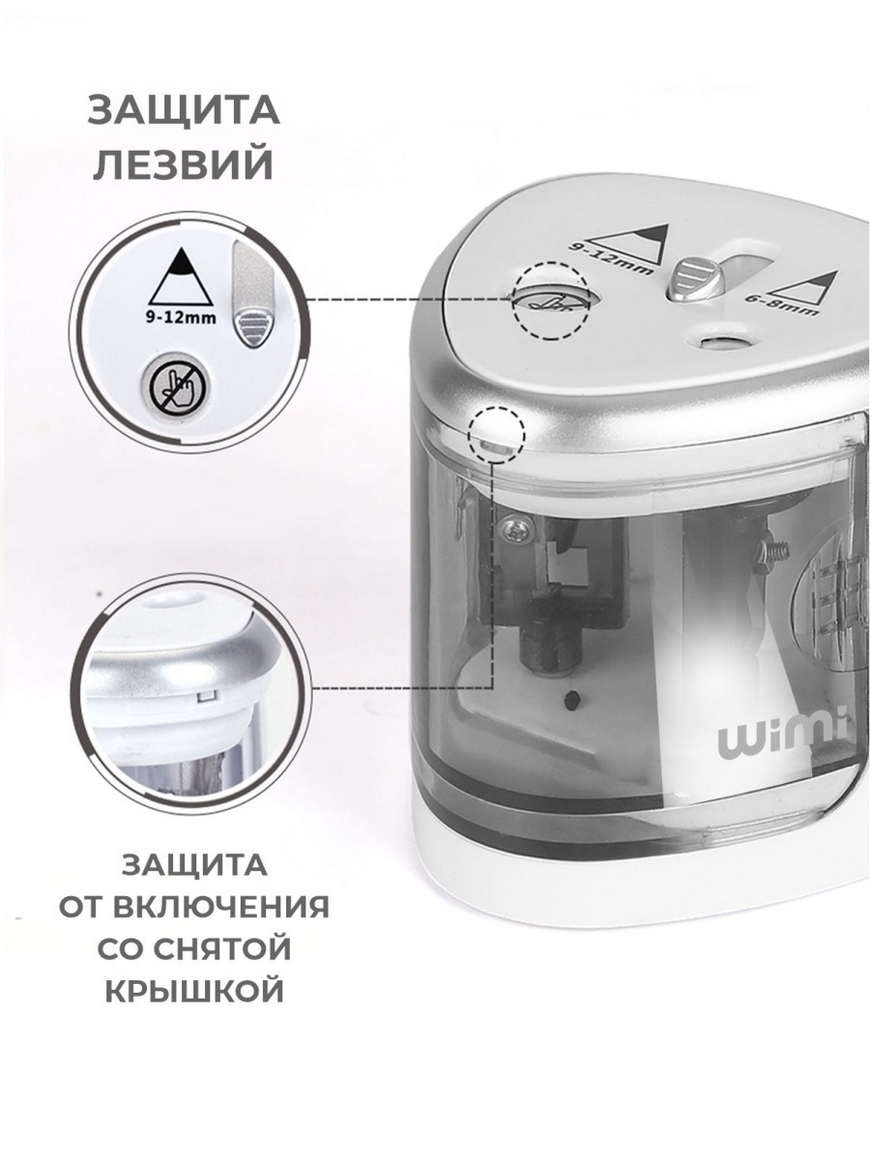 ЗАЩИТА ЛЕЗВИЙ

9-12mm

9-12mm

6-8mm

wimi

ЗАЩИТА ОТ ВКЛЮЧЕНИЯ СО СНЯТОЙ КРЫШКОЙ