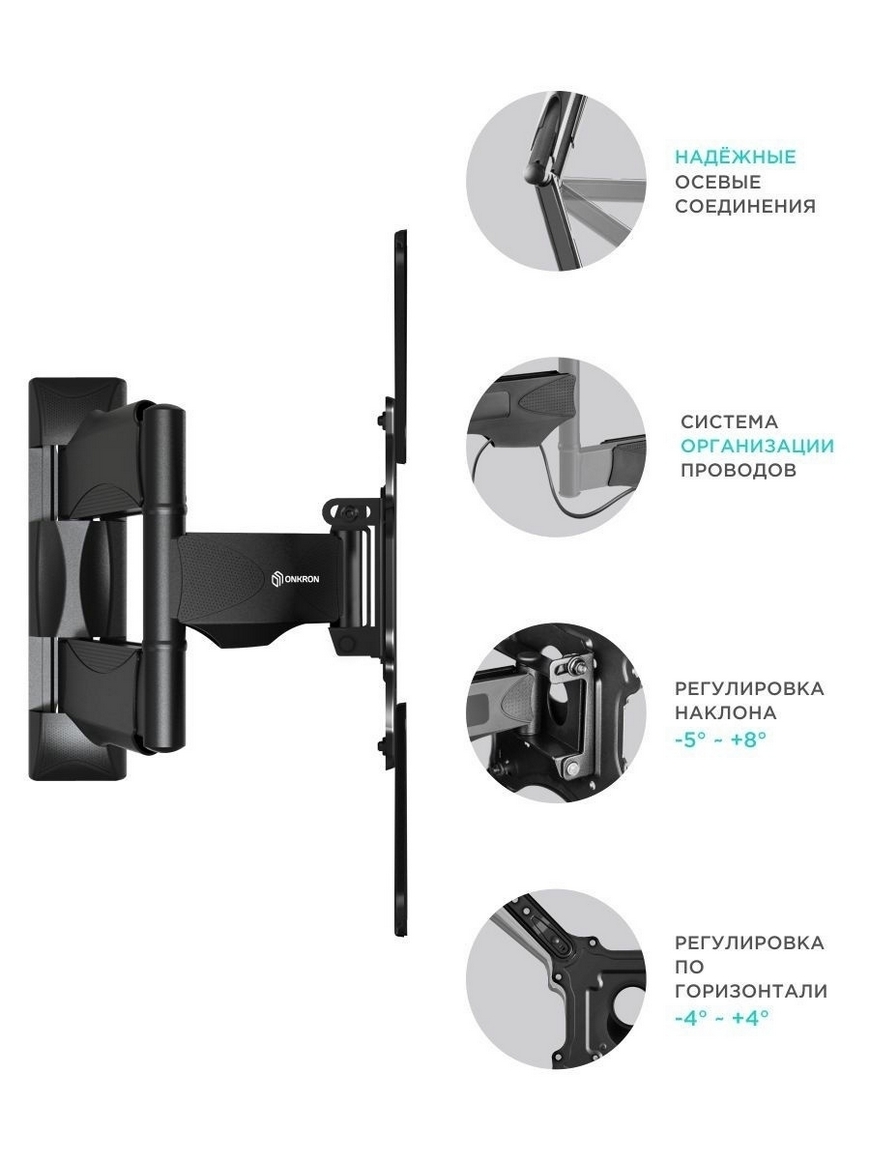 ONKRON

НАДЁЖНЫЕ ОСЕВЫЕ СОЕДИНЕНИЯ

СИСТЕМА ОРГАНИЗАЦИИ ПРОВОДОВ

РЕГУЛИРОВКА НАКЛОНА -5° ~ +8°

РЕГУЛИРОВКА ПО ГОРИЗОНТАЛИ -4° ~ +4°