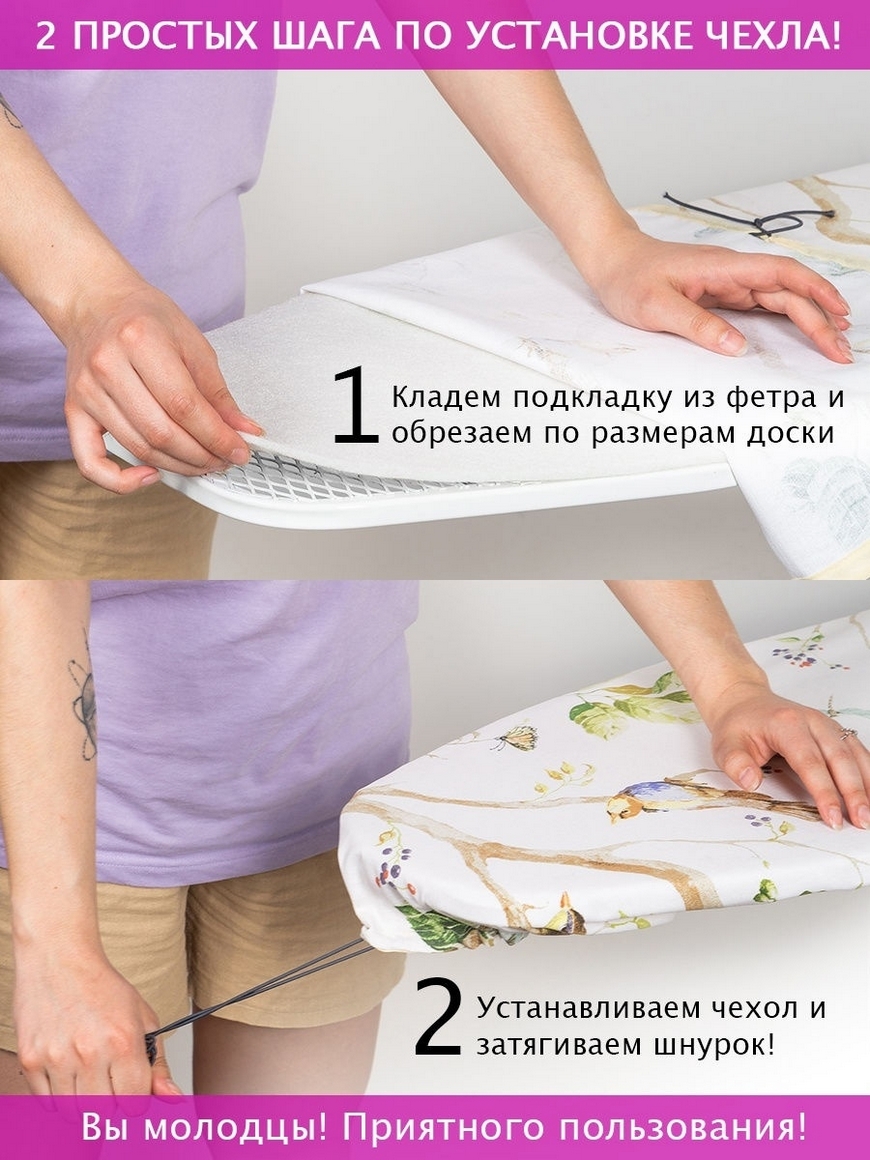 2 ПРОСТЫХ ШАГА ПО УСТАНОВКЕ ЧЕХЛА!

1 Кладем подкладку из фетра и обрезаем по размерам доски

2 Устанавливаем чехол и затягиваем шнурок!

Вы молодцы! Приятного пользования!