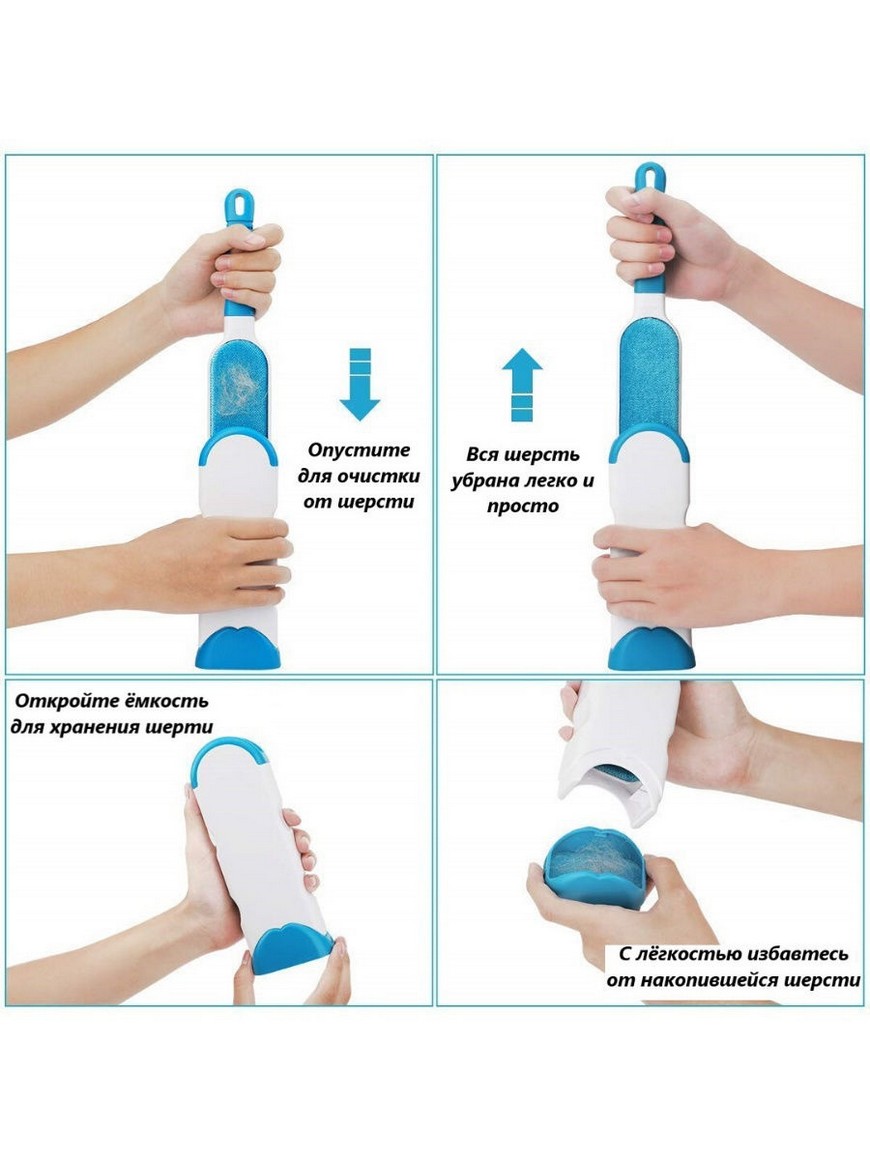 Опустите для очистки от шерсти

Вся шерсть убрана легко и просто

Откройте ёмкость для хранения шерти

С лёгкостью избавтесь от накопившейся шерсти